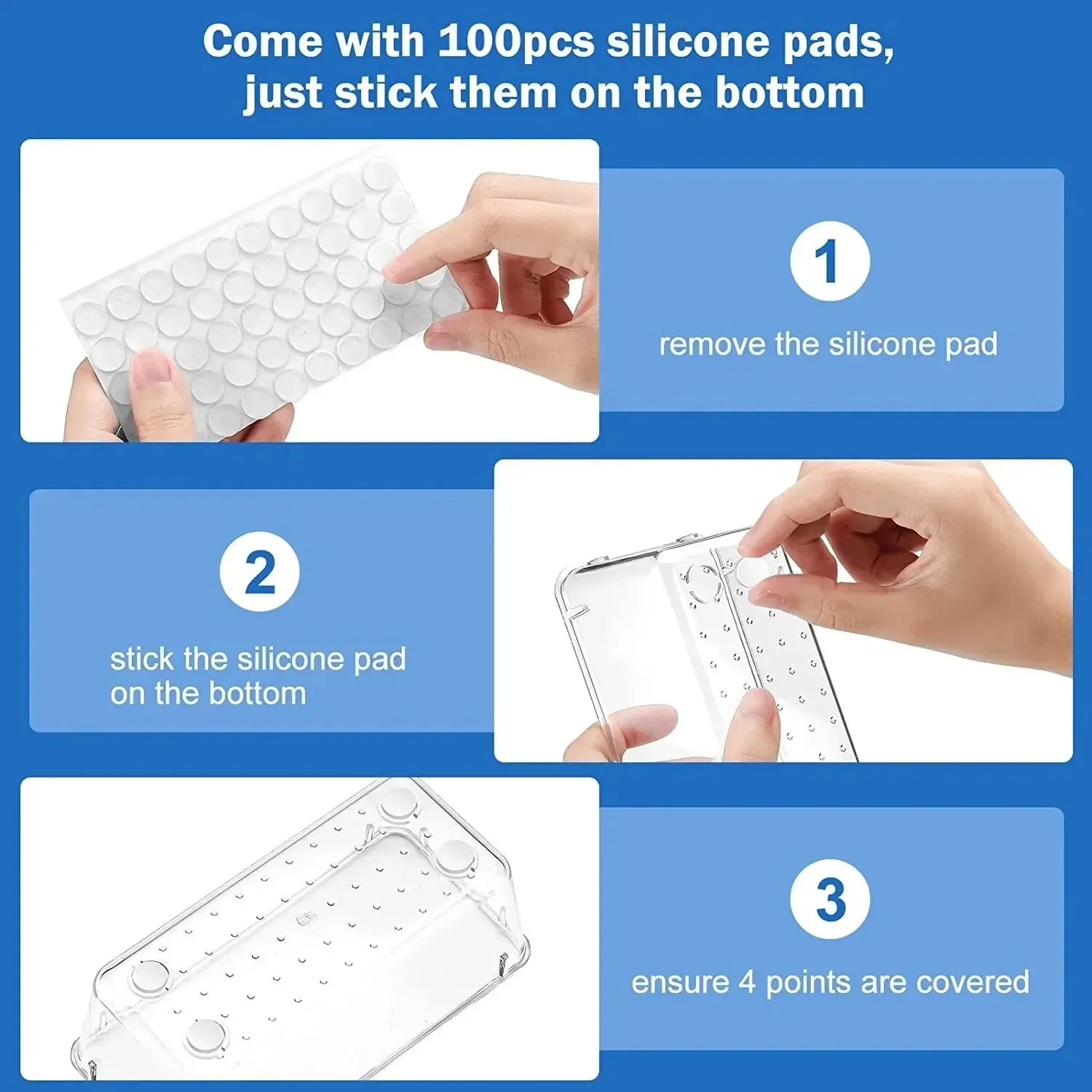 Come with 100pcs silicone pads, just stick them on the bottom

1

remove the silicone pad

2

stick the silicone pad on the bottom

3

ensure 4 points are covered