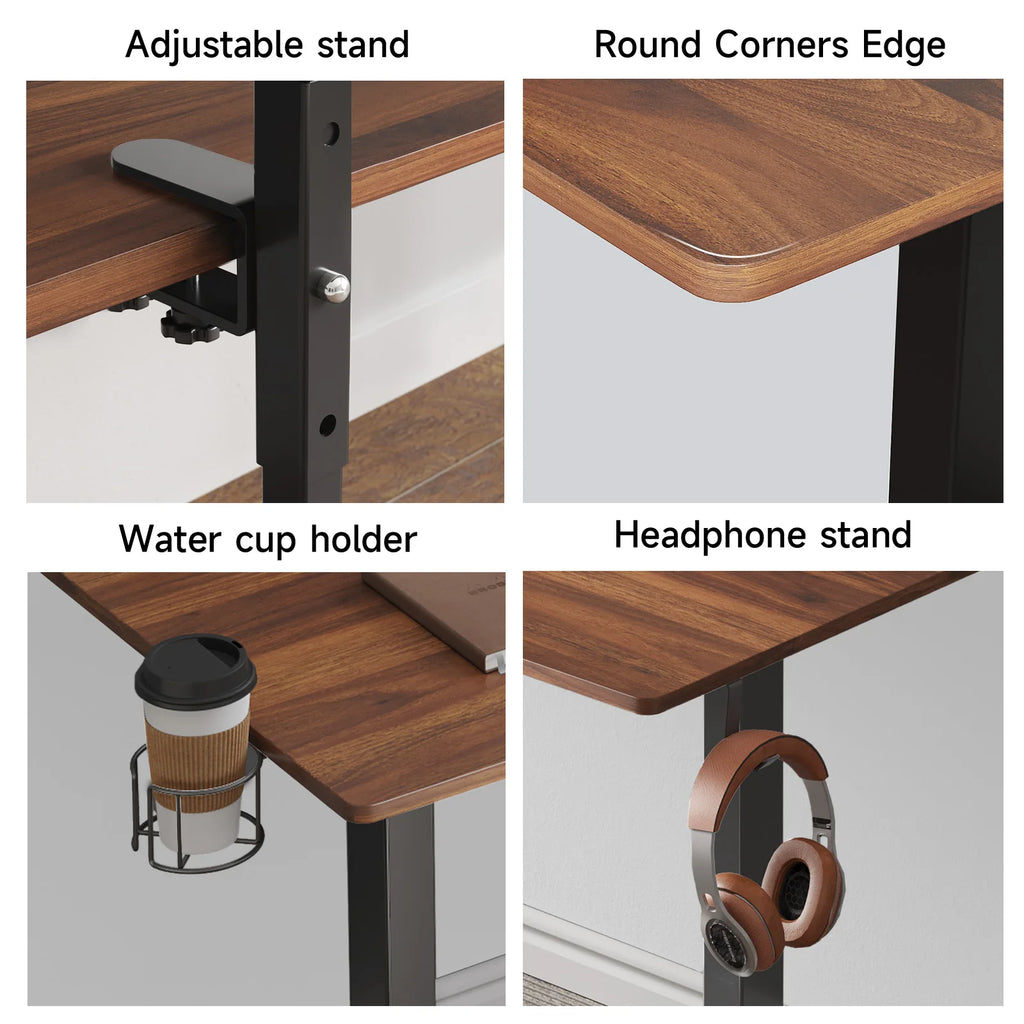 Adjustable stand

Round Corners Edge

Water cup holder

Headphone stand